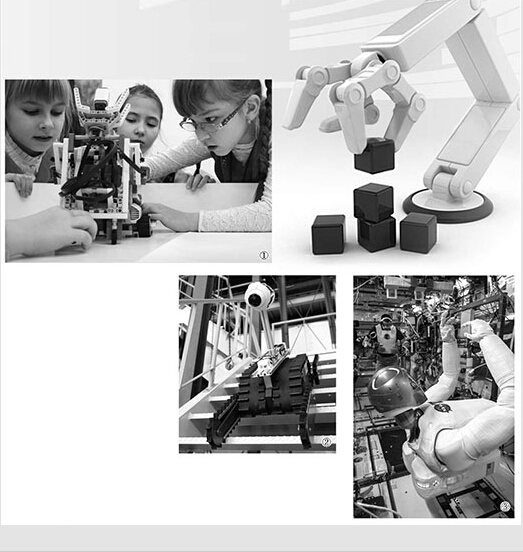 ①

②

③